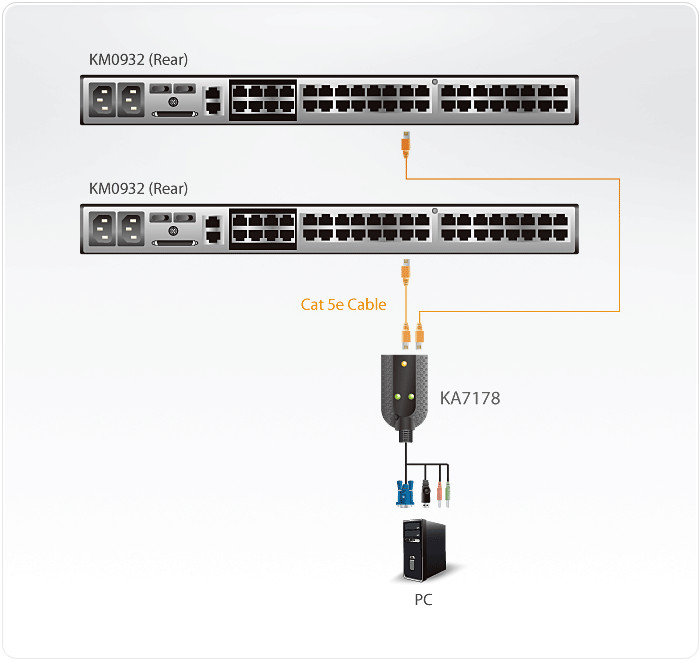 KM0932 (Rear)

KM0932 (Rear)

Cat 5e Cable

KA7178

PC